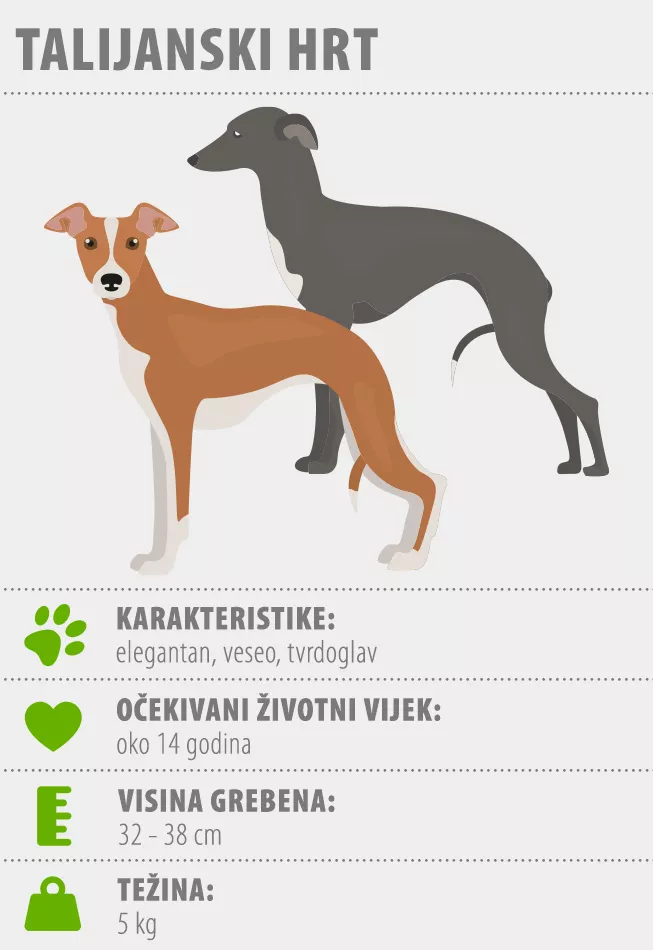 TALIJANSKI HRT

KARAKTERISTIKE:
elegantan, veseo, tvrdoglav

OČEKIVANI ŽIVOTNI VIJEK:
oko 14 godina

VISINA GREBENA:
32 – 38 cm

TEŽINA:
5 kg