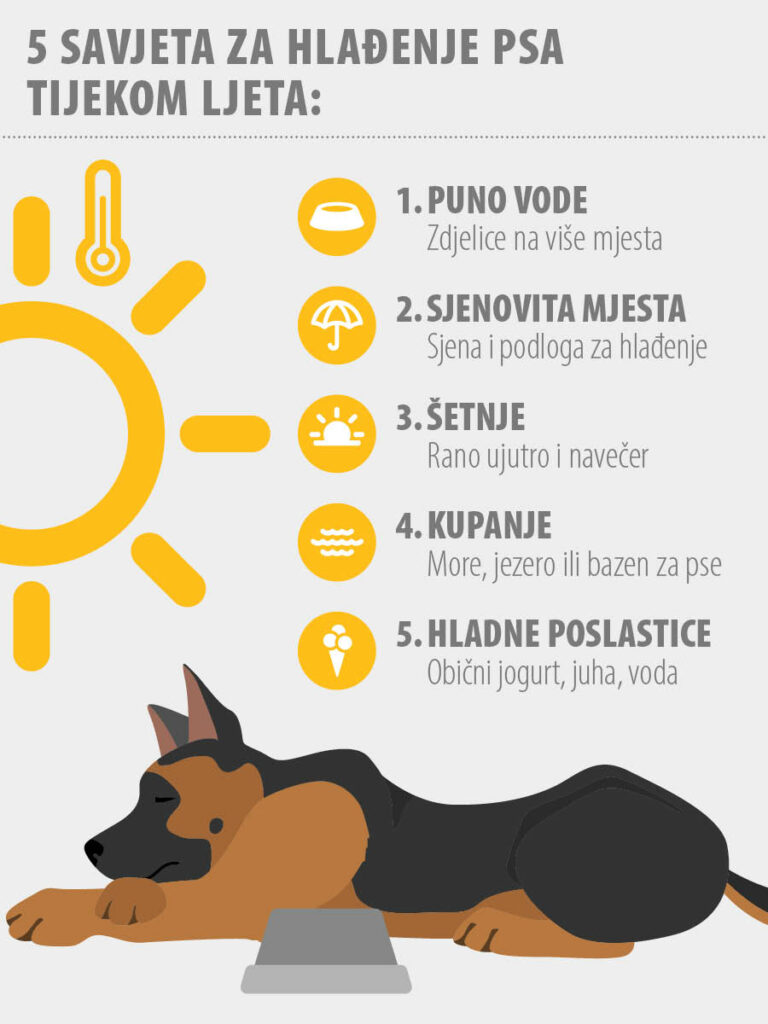 5 SAVJETA ZA HLAĐENJE PSA TIJEKOM LJETA:

1. PUNO VODE
Zdjelice na više mjesta

2. SJENOVITA MJESTA
Sjena i podloga za hlađenje

3. ŠETNJE
Rano ujutro i navečer

4. KUPANJE
More, jezero ili bazen za pse

5. HLADNE POSLASTICE
Obični jogurt, juha, voda